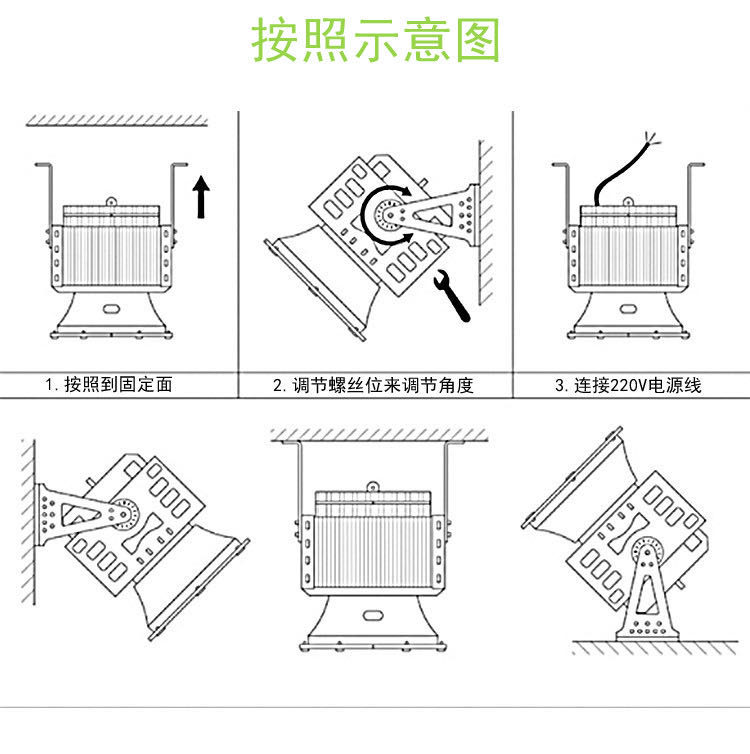 按照示意图

1. 按照到固定面

2. 调节螺丝位来调节角度

3. 连接220V电源线